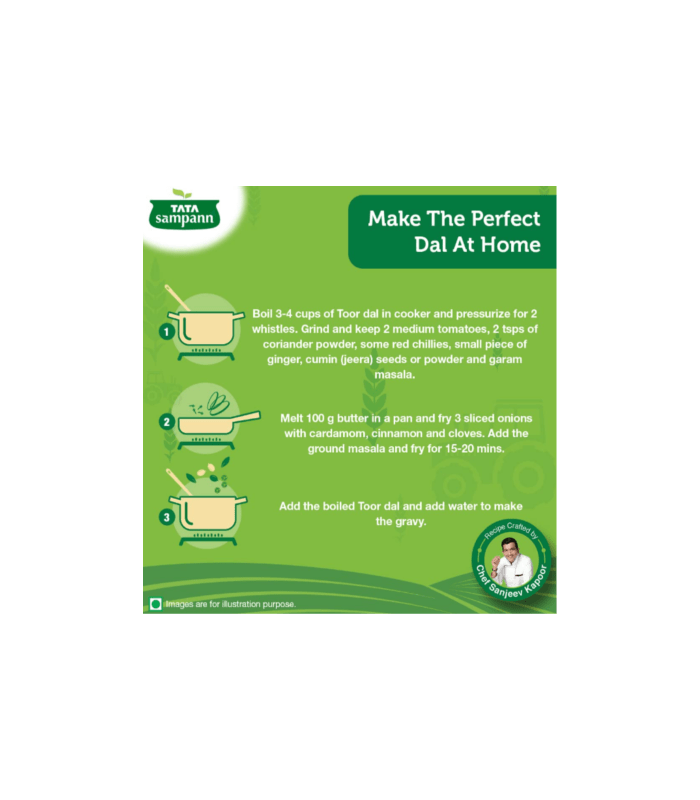 TATA
sampann

Make The Perfect Dal At Home

1

Boil 3-4 cups of Toor dal in cooker and pressurize for 2 whistles. Grind and keep 2 medium tomatoes, 2 tsps of coriander powder, some red chillies, small piece of ginger, cumin (jeera) seeds or powder and garam masala.

2

Melt 100 g butter in a pan and fry 3 sliced onions with cardamom, cinnamon and cloves. Add the ground masala and fry for 15-20 mins.

3

Add the boiled Toor dal and add water to make the gravy.

Recipe Crafted by
Chef Sanjeev Kapoor

Images are for illustration purpose.