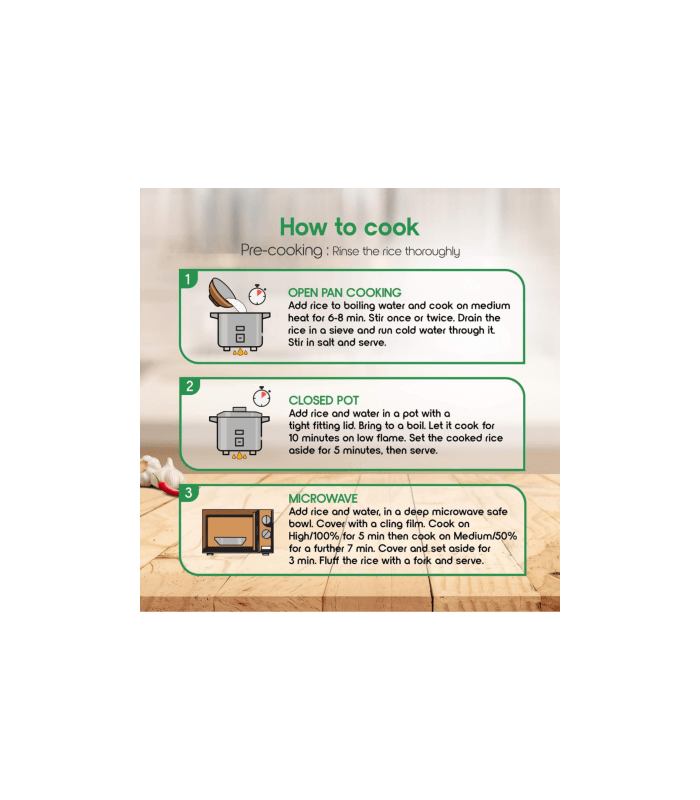 How to cook

Pre-cooking : Rinse the rice thoroughly

1

OPEN PAN COOKING
Add rice to boiling water and cook on medium heat for 6-8 min. Stir once or twice. Drain the rice in a sieve and run cold water through it. Stir in salt and serve.

2

CLOSED POT
Add rice and water in a pot with a tight fitting lid. Bring to a boil. Let it cook for 10 minutes on low flame. Set the cooked rice aside for 5 minutes, then serve.

3

MICROWAVE
Add rice and water, in a deep microwave safe bowl. Cover with a cling film. Cook on High/100% for 5 min then cook on Medium/50% for a further 7 min. Cover and set aside for 3 min. Fluff the rice with a fork and serve.