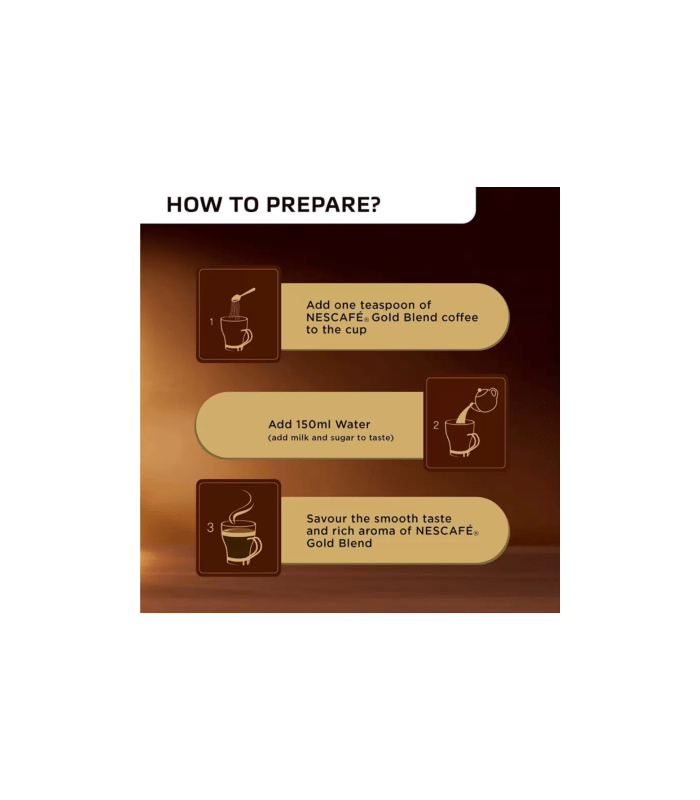 HOW TO PREPARE?

1

Add one teaspoon of NESCAFÉ® Gold Blend coffee to the cup

Add 150ml Water
(add milk and sugar to taste)

2

3

Savour the smooth taste and rich aroma of NESCAFÉ® Gold Blend